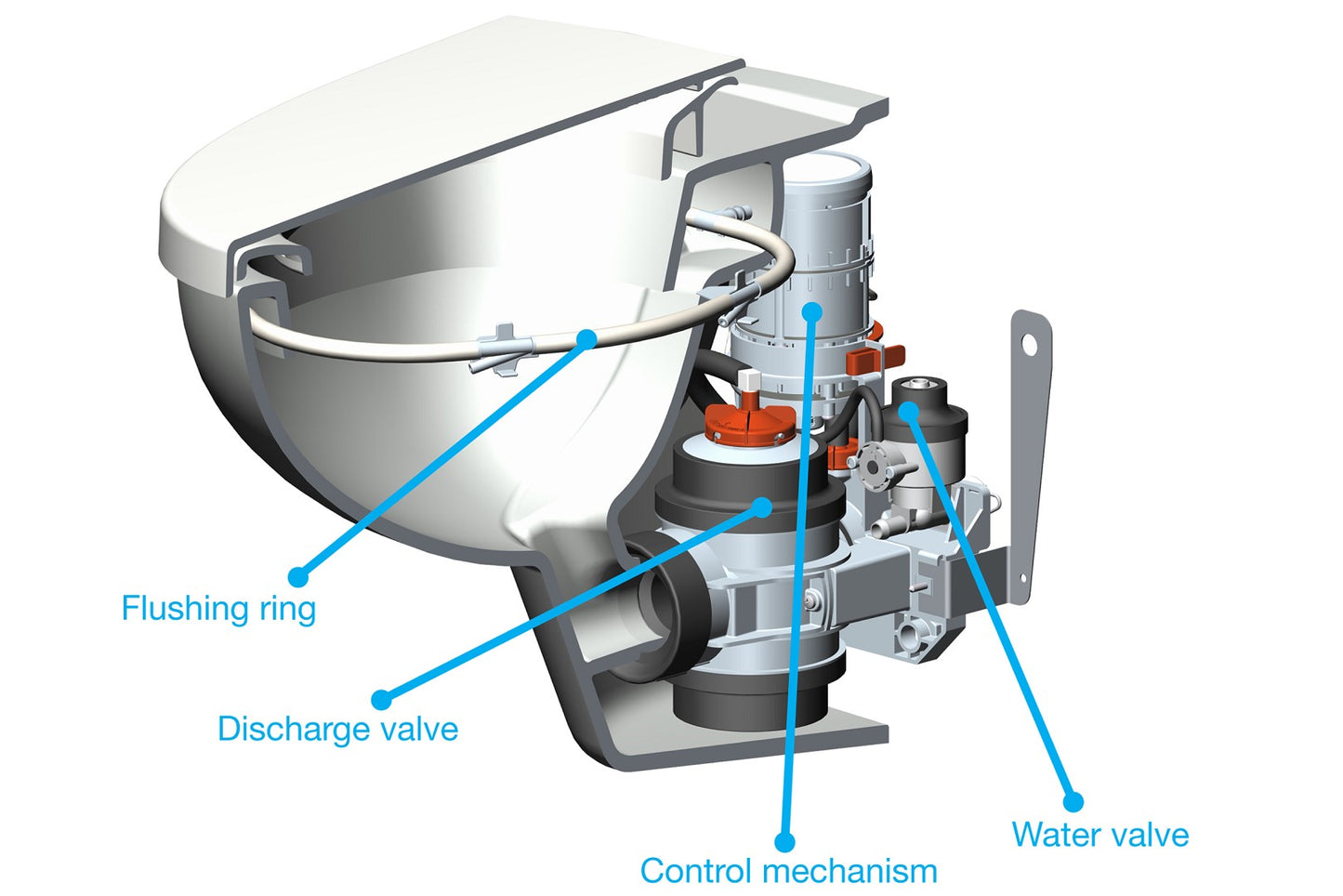 Flushing ring

Discharge valve

Control mechanism

Water valve